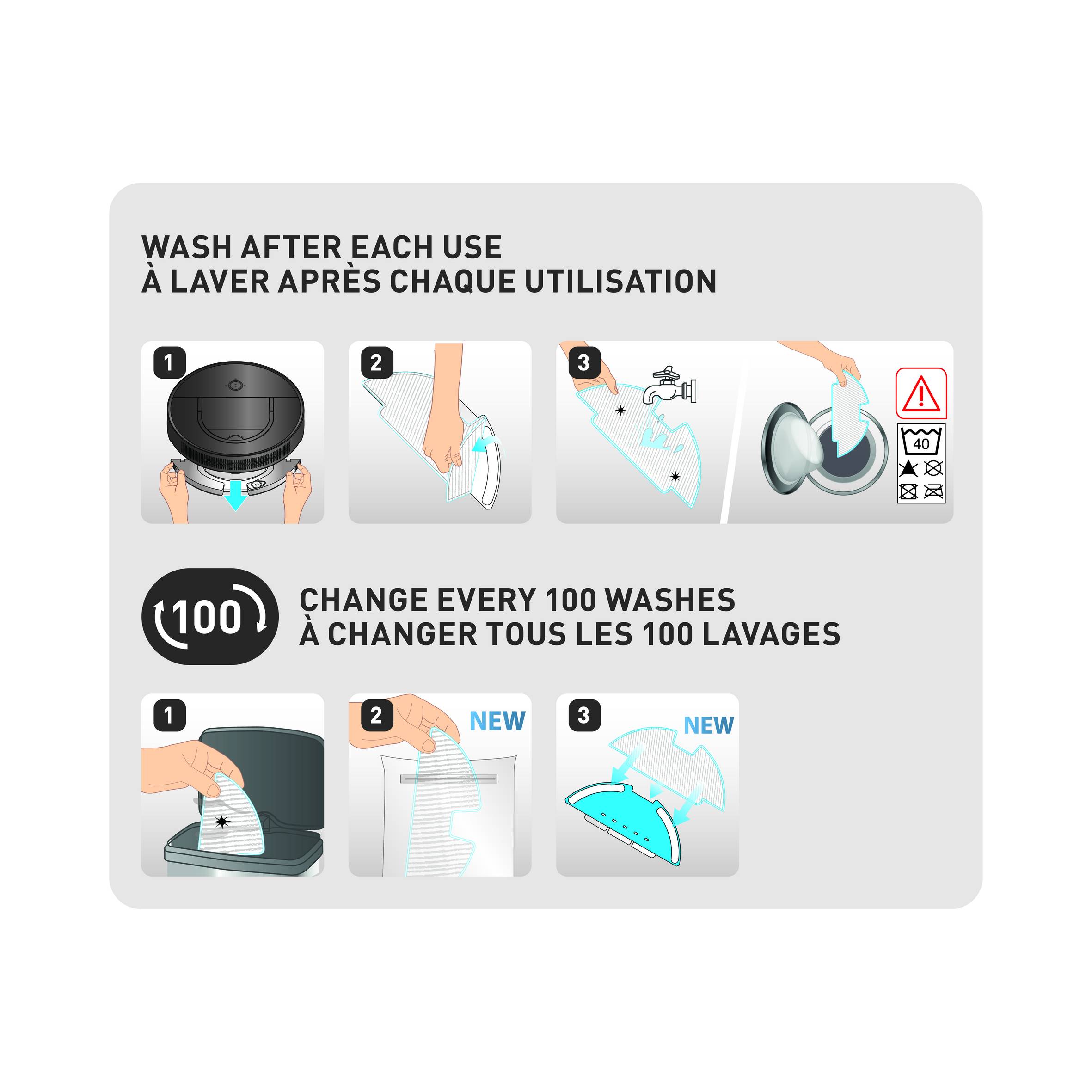 WASH AFTER EACH USE
À LAVER APRÈS CHAQUE UTILISATION

1

2

3

40

100

CHANGE EVERY 100 WASHES
À CHANGER TOUS LES 100 LAVAGES

1

2

NEW

3

NEW