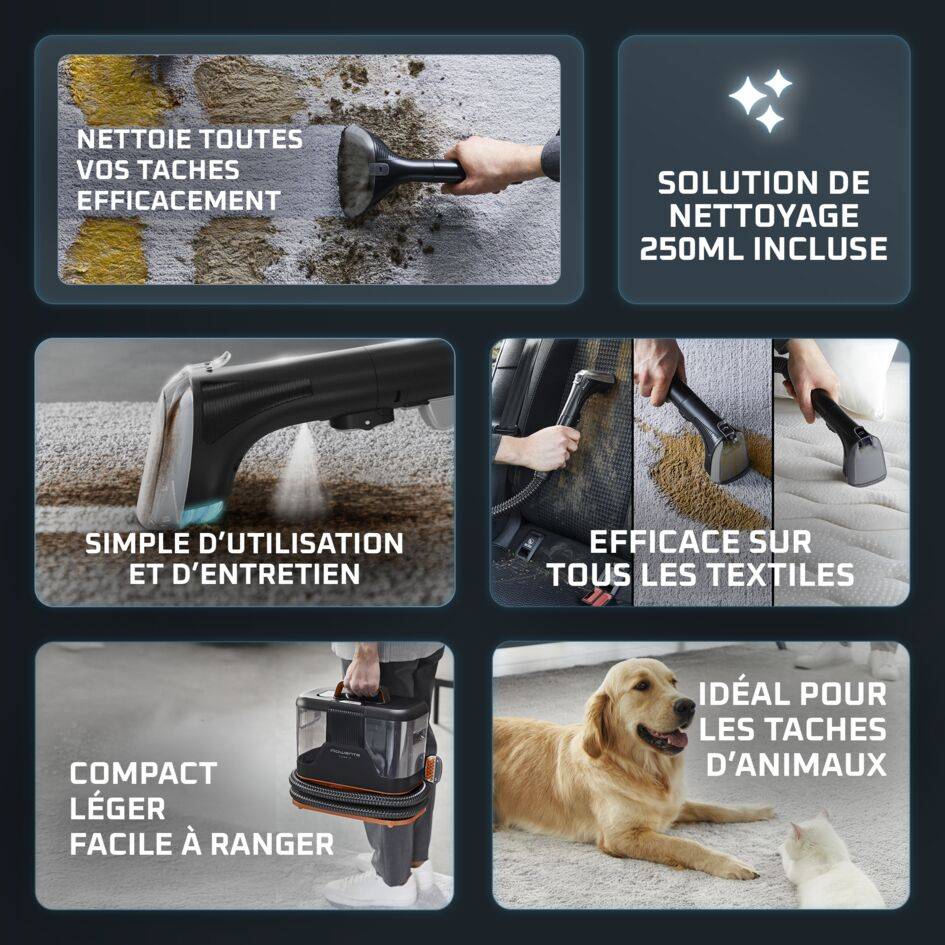 NETTOIE TOUTES VOS TACHES EFFICACEMENT

SOLUTION DE NETTOYAGE 250ML INCLUSE

SIMPLE D'UTILISATION ET D'ENTRETIEN

EFFICACE SUR TOUS LES TEXTILES

COMPACT
LÉGER
FACILE À RANGER

ROWENTA

IDÉAL POUR LES TACHES D'ANIMAUX